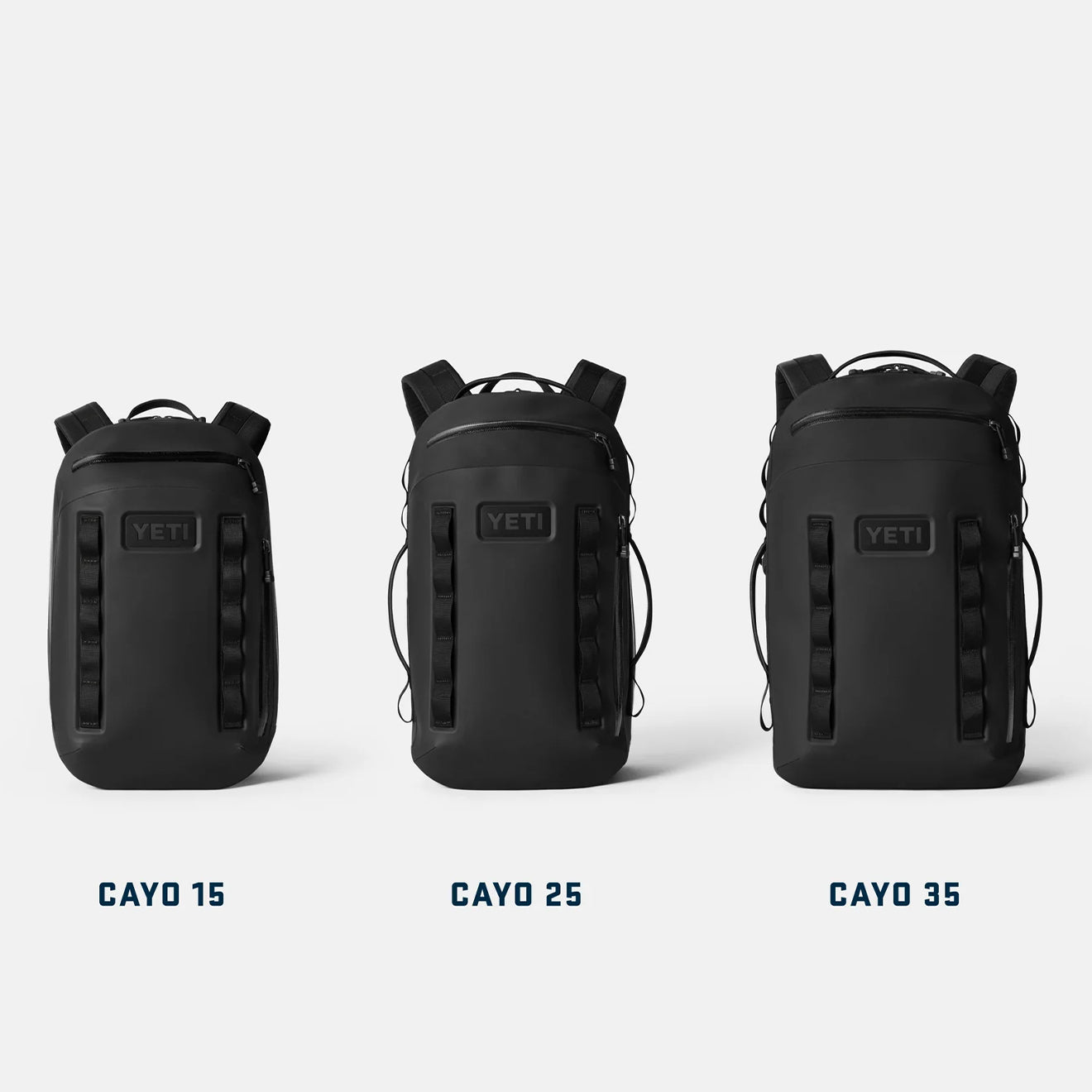 YETI

YETI

YETI

CAYO 15

CAYO 25

CAYO 35