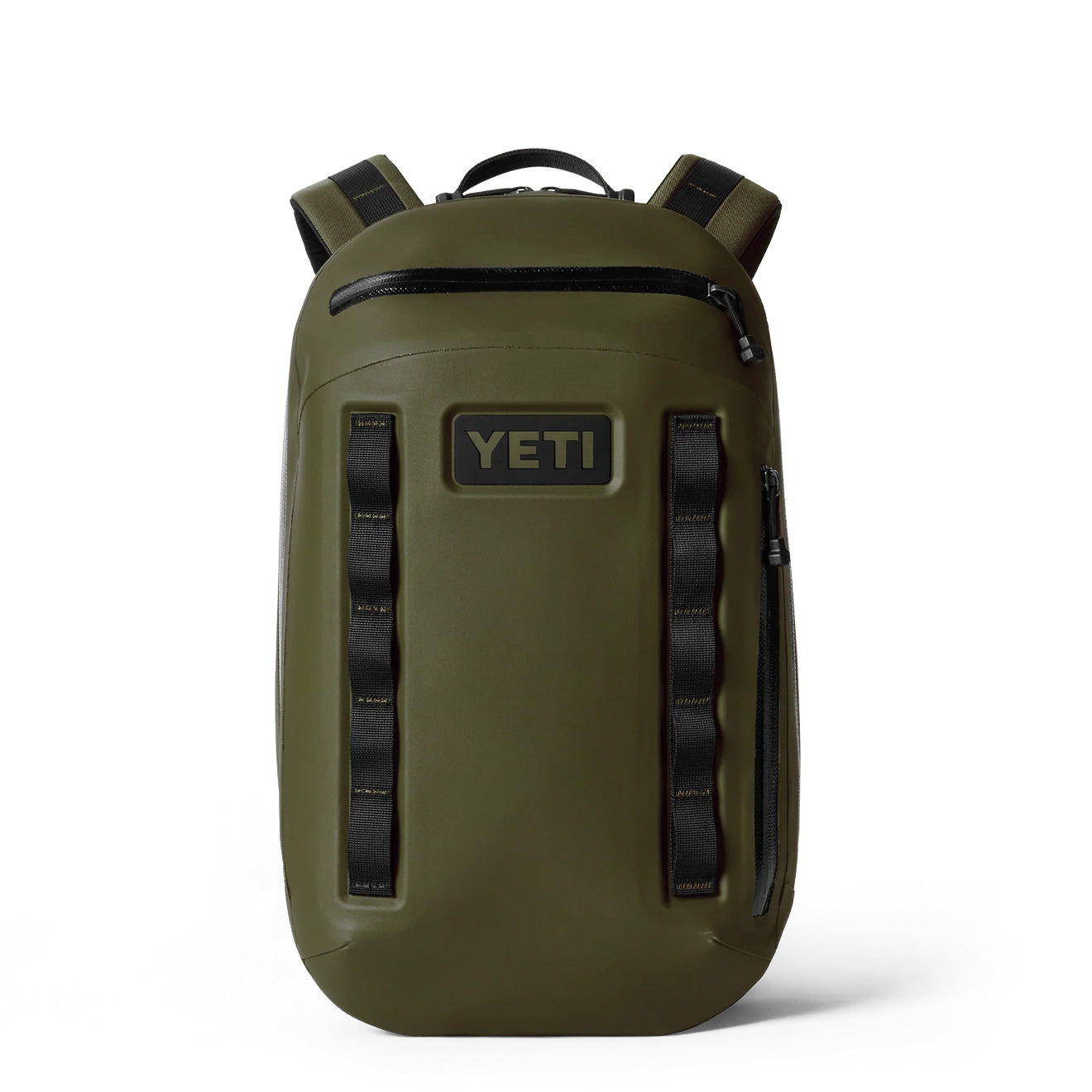 YETI